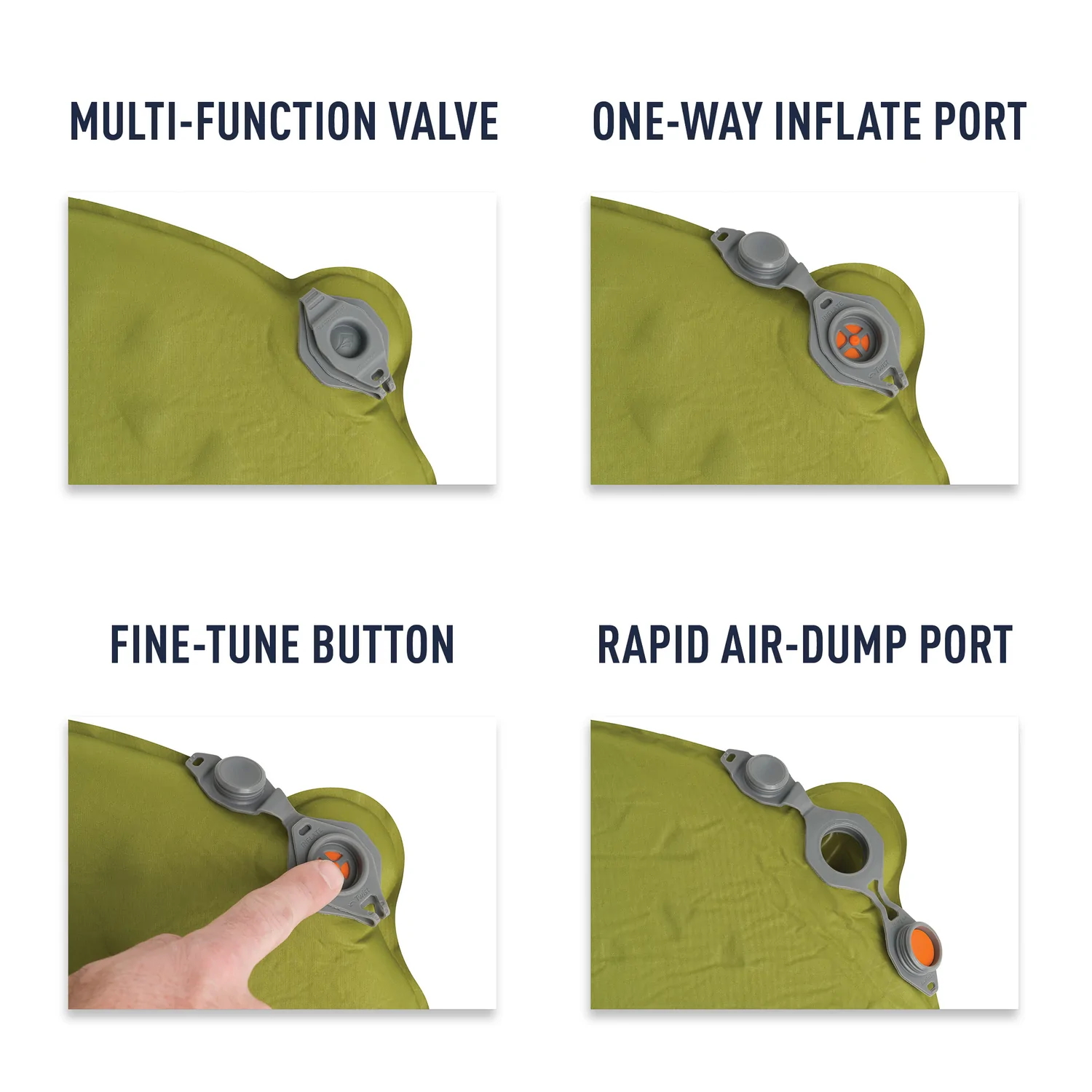 MULTI-FUNCTION VALVE

ONE-WAY INFLATE PORT

FINE-TUNE BUTTON

RAPID AIR-DUMP PORT