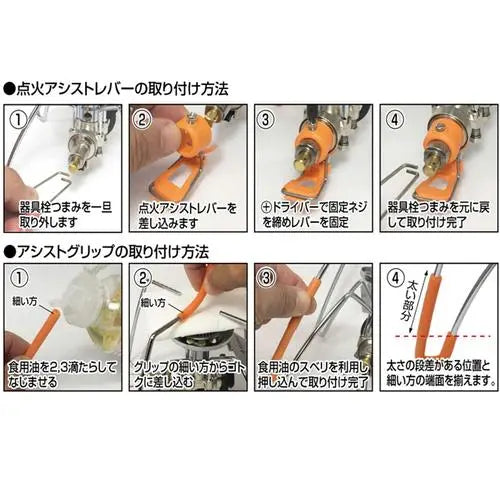 ●点火アシストレバーの取り付け方法

①
器具栓つまみを一旦取り外します

②
点火アシストレバーを差し込みます

③
⊕ドライバーで固定ネジを締めレバーを固定

④
器具栓つまみを元に戻して取り付け完了

●アシストグリップの取り付け方法

①
細い方
食用油を2,3滴たらしてなじませる

②
細い方
グリップの細い方からゴトクに差し込む

③
食用油のスベリを利用し押し込んで取り付け完了

④
太い部分
太さの段差がある位置と細い方の端面を揃えます。